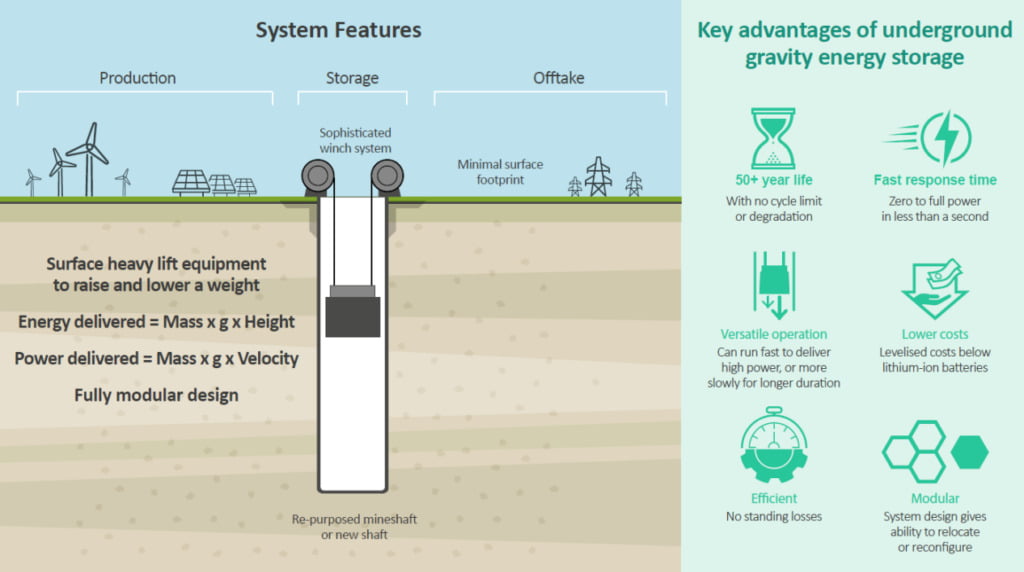 System Features

Production

Storage

Offtake

Sophisticated winch system

Minimal surface footprint

Surface heavy lift equipment to raise and lower a weight

Energy delivered = Mass x g x Height

Power delivered = Mass x g x Velocity

Fully modular design

Re-purposed mineshaft or new shaft

Key advantages of underground gravity energy storage

50+ year life
With no cycle limit or degradation

Fast response time
Zero to full power in less than a second

Versatile operation
Can run fast to deliver high power, or more slowly for longer duration

Lower costs
Levelised costs below lithium-ion batteries

Efficient
No standing losses

Modular
System design gives ability to relocate or reconfigure